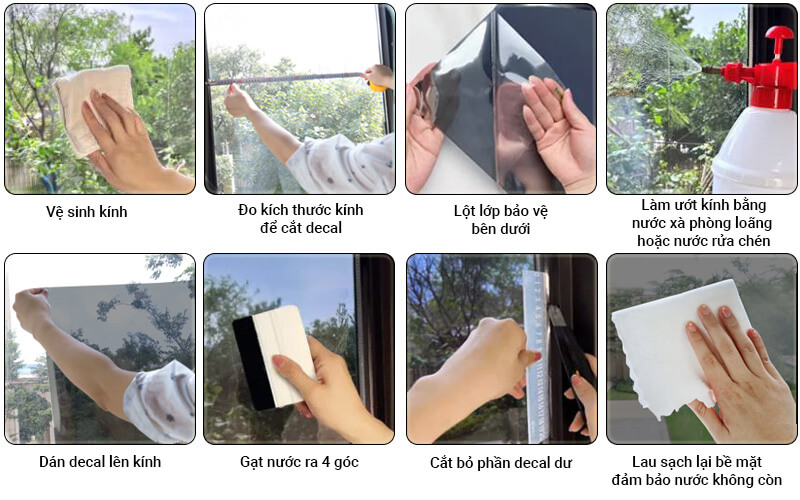 Vệ sinh kính

Đo kích thước kính để cắt decal

Lột lớp bảo vệ bên dưới

Làm ướt kính bằng nước xà phòng loãng hoặc nước rửa chén

Dán decal lên kính

Gạt nước ra 4 góc

Cắt bỏ phần decal dư

Lau sạch lại bề mặt đảm bảo nước không còn